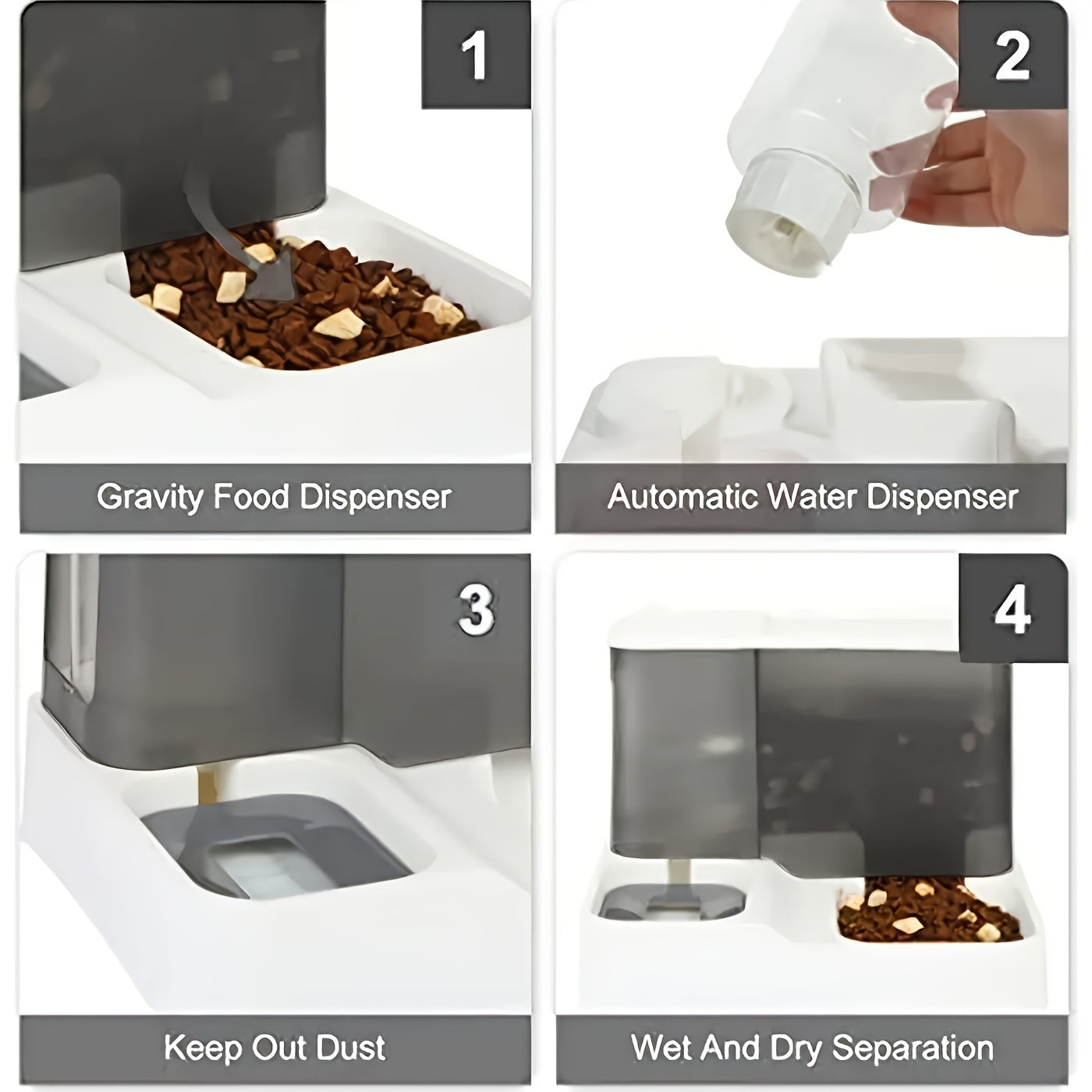 1

Gravity Food Dispenser

2

Automatic Water Dispenser

3

Keep Out Dust

4

Wet And Dry Separation