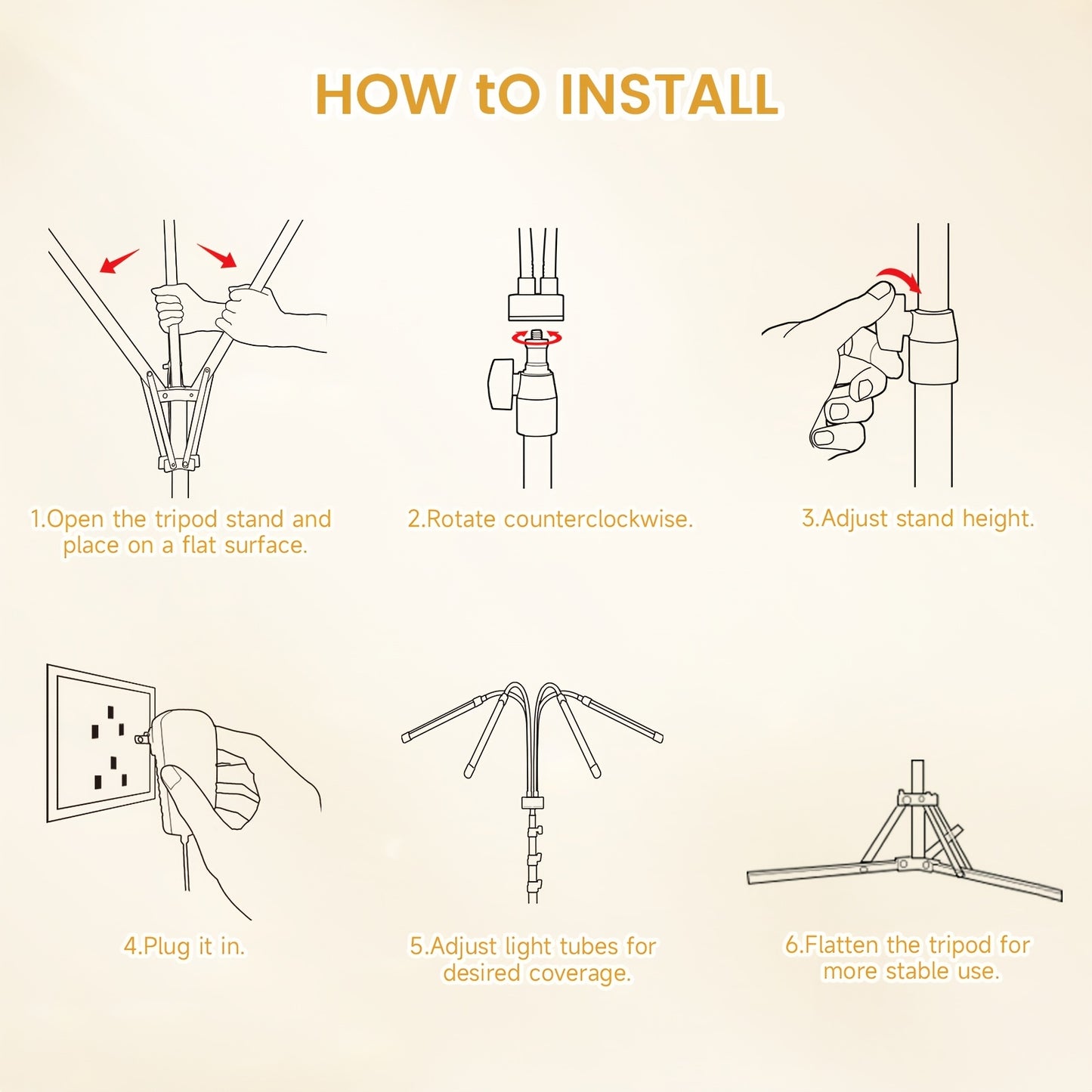 HOW tO INSTALL

1.Open the tripod stand and place on a flat surface.

2.Rotate counterclockwise.

3.Adjust stand height.

4.Plug it in.

5.Adjust light tubes for desired coverage.

6.Flatten the tripod for more stable use.