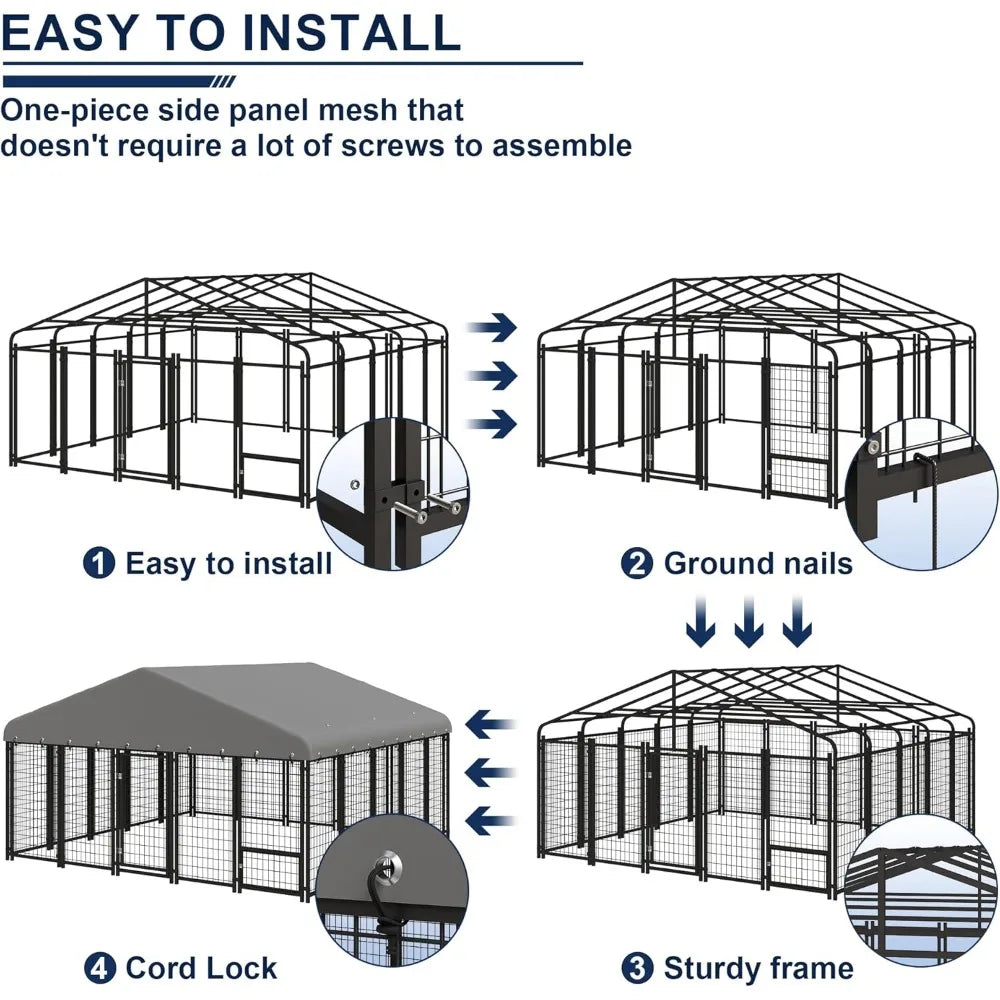 EASY TO INSTALL

One-piece side panel mesh that doesn't require a lot of screws to assemble

1 Easy to install

2 Ground nails

4 Cord Lock

3 Sturdy frame